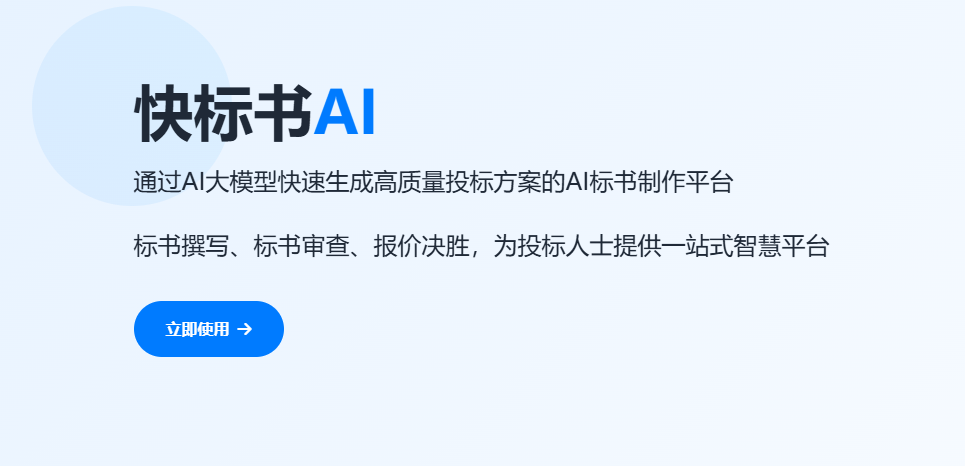 快标书AI

通过AI大模型快速生成高质量投标方案的AI标书制作平台

标书撰写、标书审查、报价决胜，为投标人士提供一站式智慧平台

立即使用 →