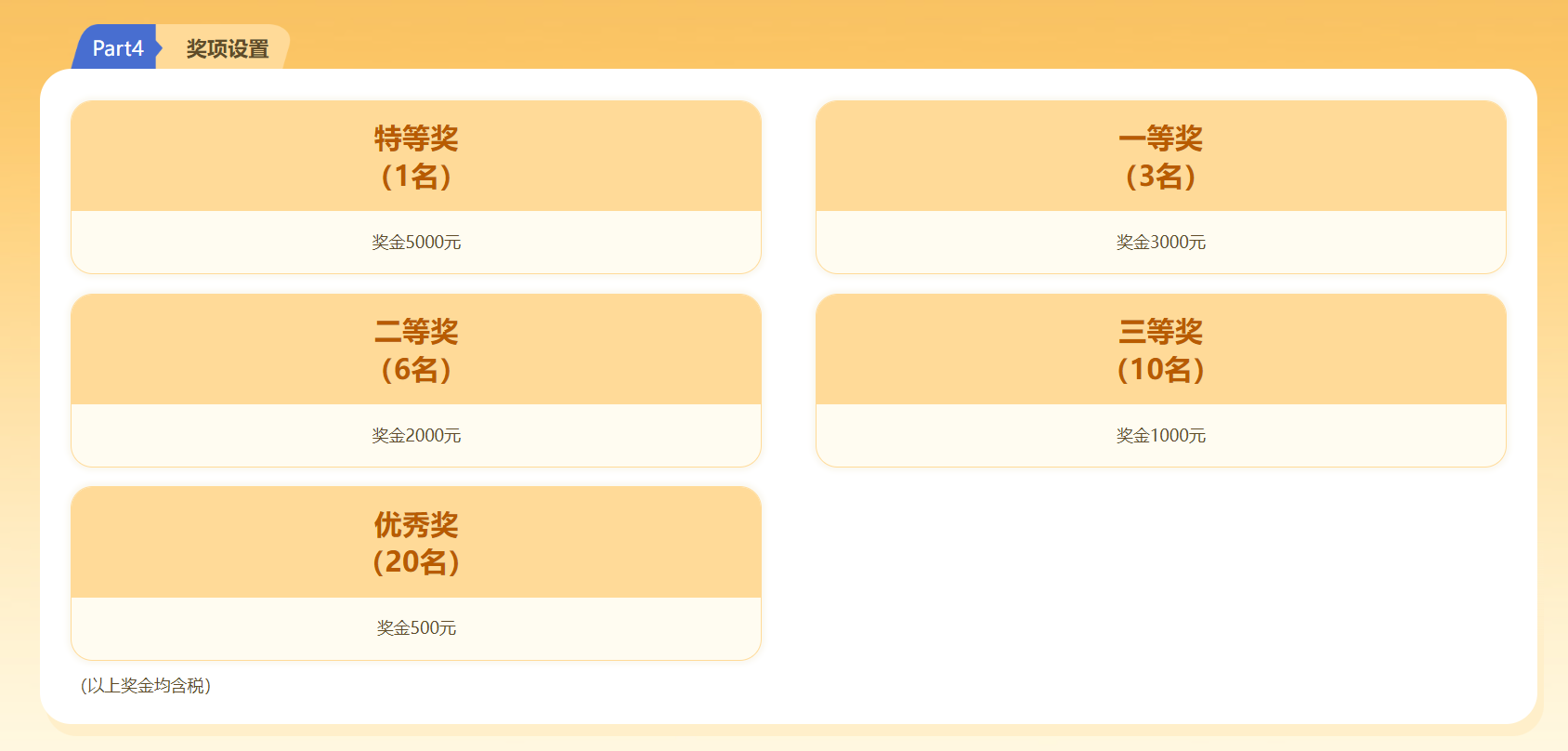 Part4 奖项设置

特等奖
（1名）

奖金5000元

一等奖
（3名）

奖金3000元

二等奖
（6名）

奖金2000元

三等奖
（10名）

奖金1000元

优秀奖
（20名）

奖金500元

（以上奖金均含税）