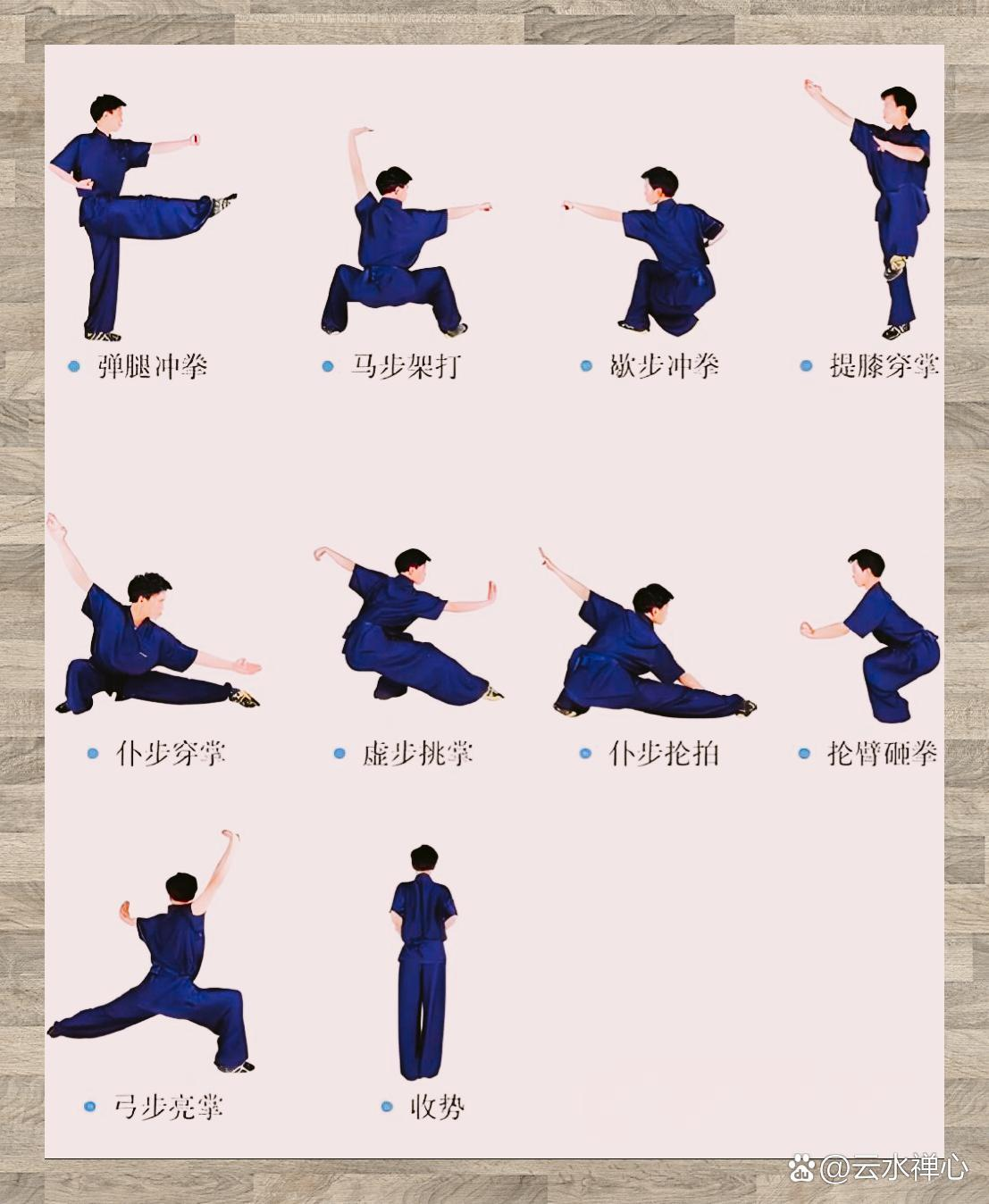 弹腿冲拳

马步架打

歇步冲拳

提膝穿掌

仆步穿掌

虚步挑掌

仆步抡拍

抡臂砸拳

弓步亮掌

收势

@云水禅心