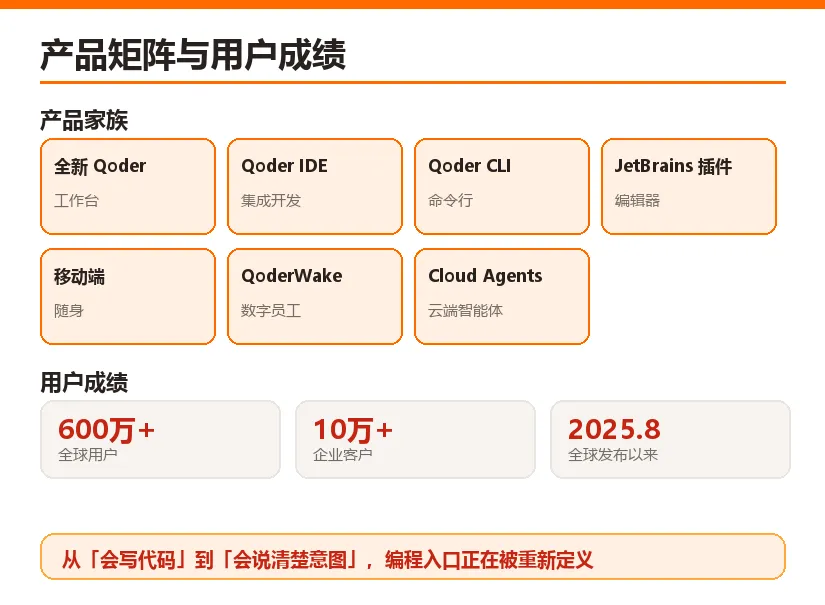 产品矩阵与用户成绩

产品家族

全新 Qoder
工作台

Qoder IDE
集成开发

Qoder CLI
命令行

JetBrains 插件
编辑器

移动端
随身

QoderWake
数字员工

Cloud Agents
云端智能体

用户成绩

600万+
全球用户

10万+
企业客户

2025.8
全球发布以来

从「会写代码」到「会说清楚意图」，编程入口正在被重新定义